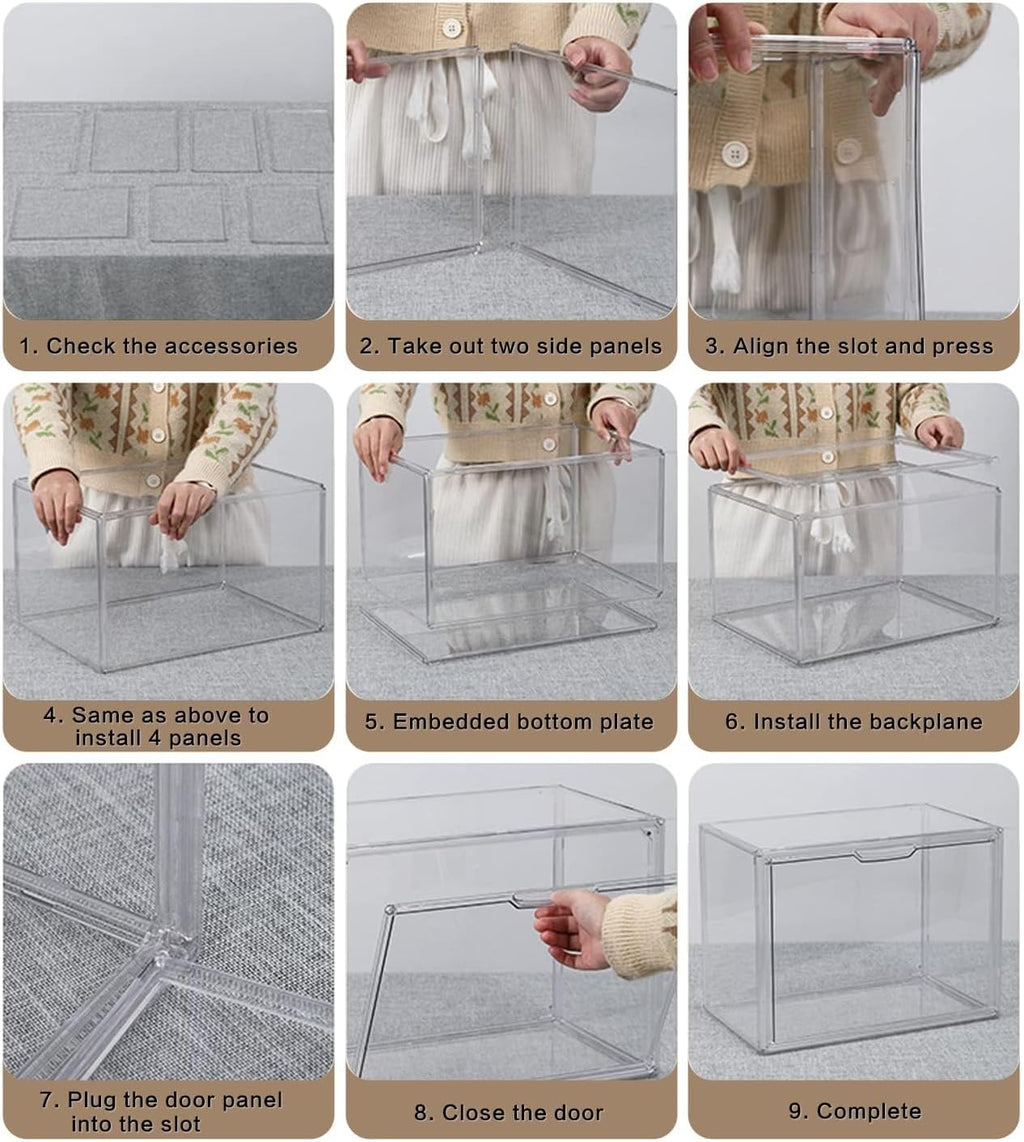 1. Check the accessories

2. Take out two side panels

3. Align the slot and press

4. Same as above to install 4 panels

5. Embedded bottom plate

6. Install the backplane

7. Plug the door panel into the slot

8. Close the door

9. Complete