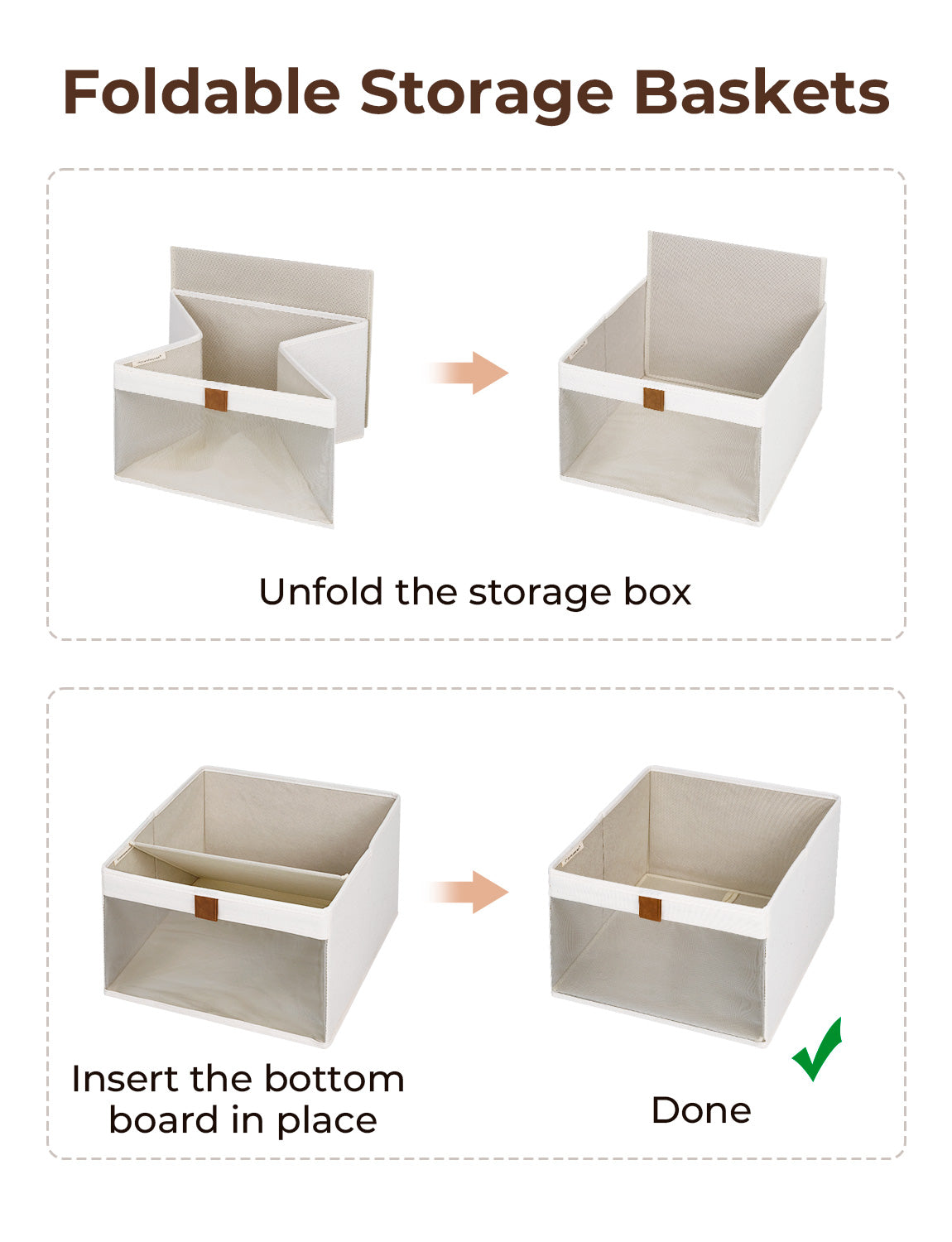 Foldable Storage Baskets

Unfold the storage box

Insert the bottom board in place

Done